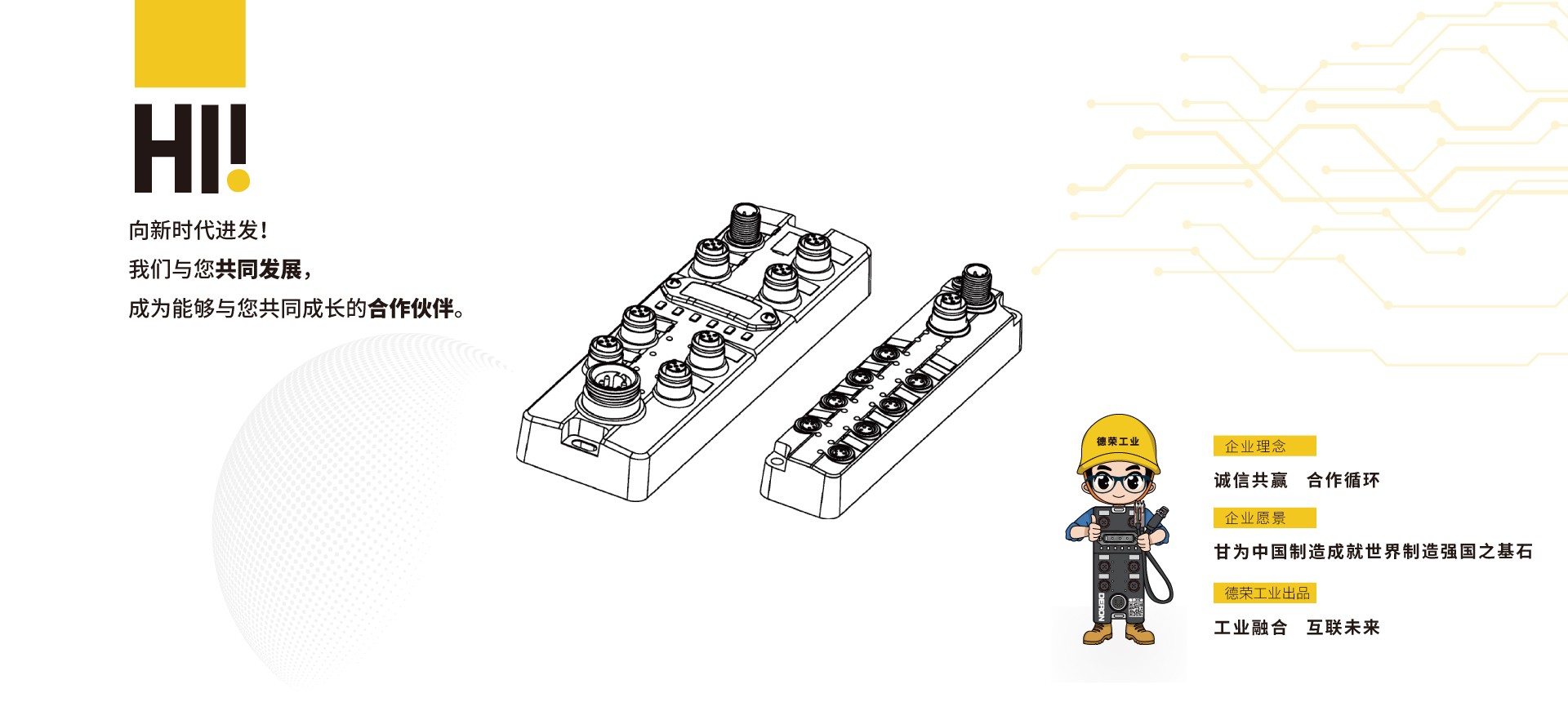 HI!

向新时代进发!
我们与您共同发展,
成为能够与您共同成长的合作伙伴。

德荣工业

DEFON

企业理念
诚信共赢　合作循环
企业愿景
甘为中国制造成就世界制造强国之基石
德荣工业出品
工业融合　互联未来