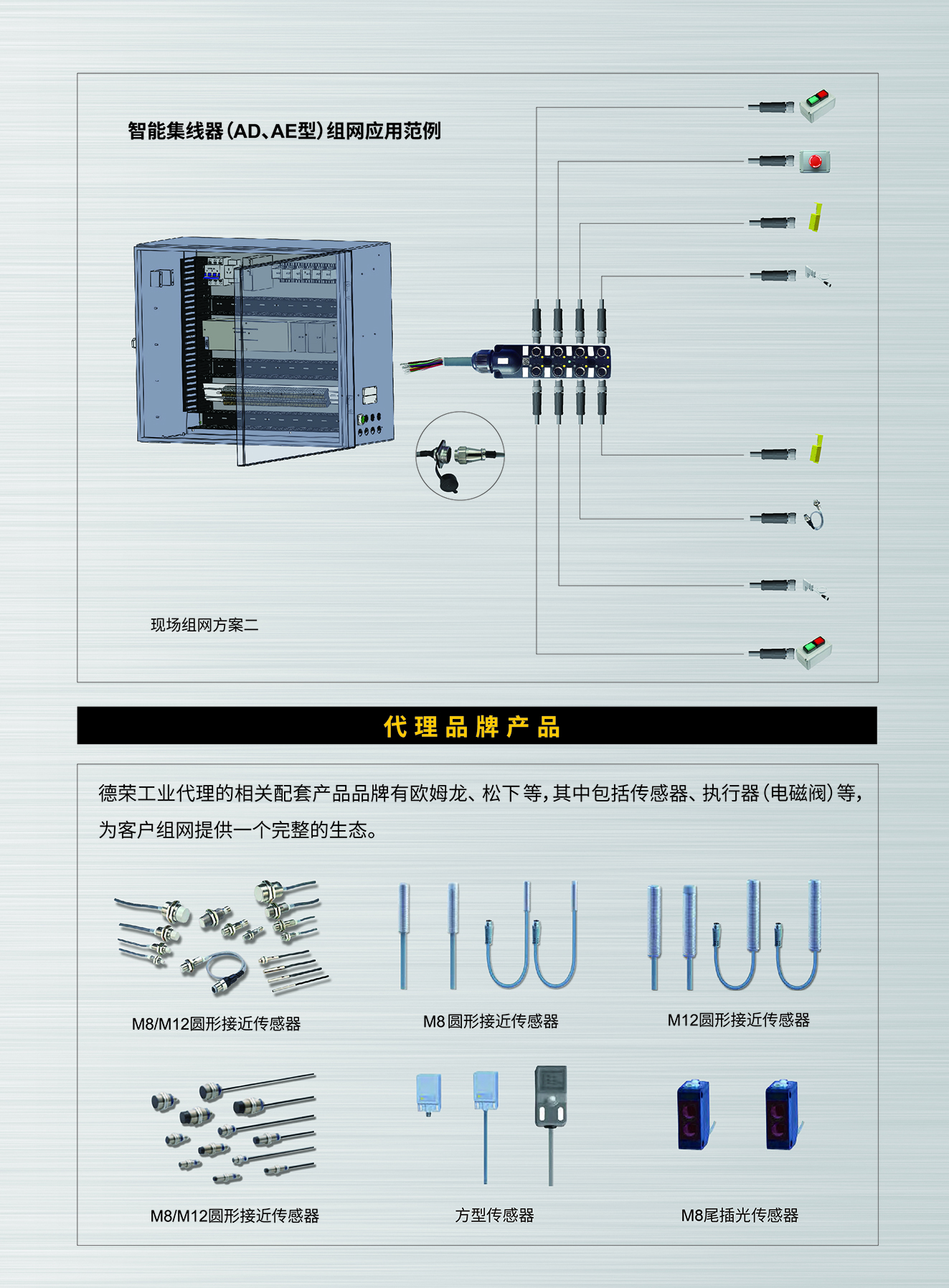 智能集线器(AD、AE型)组网应用范例

现场组网方案二

代理品牌产品

德荣工业代理的相关配套产品品牌有欧姆龙、松下等,其中包括传感器、执行器(电磁阀)等,为客户组网提供一个完整的生态。

M8/M12圆形接近传感器

M8圆形接近传感器

M12圆形接近传感器

M8/M12圆形接近传感器

方型传感器

M8尾插光传感器